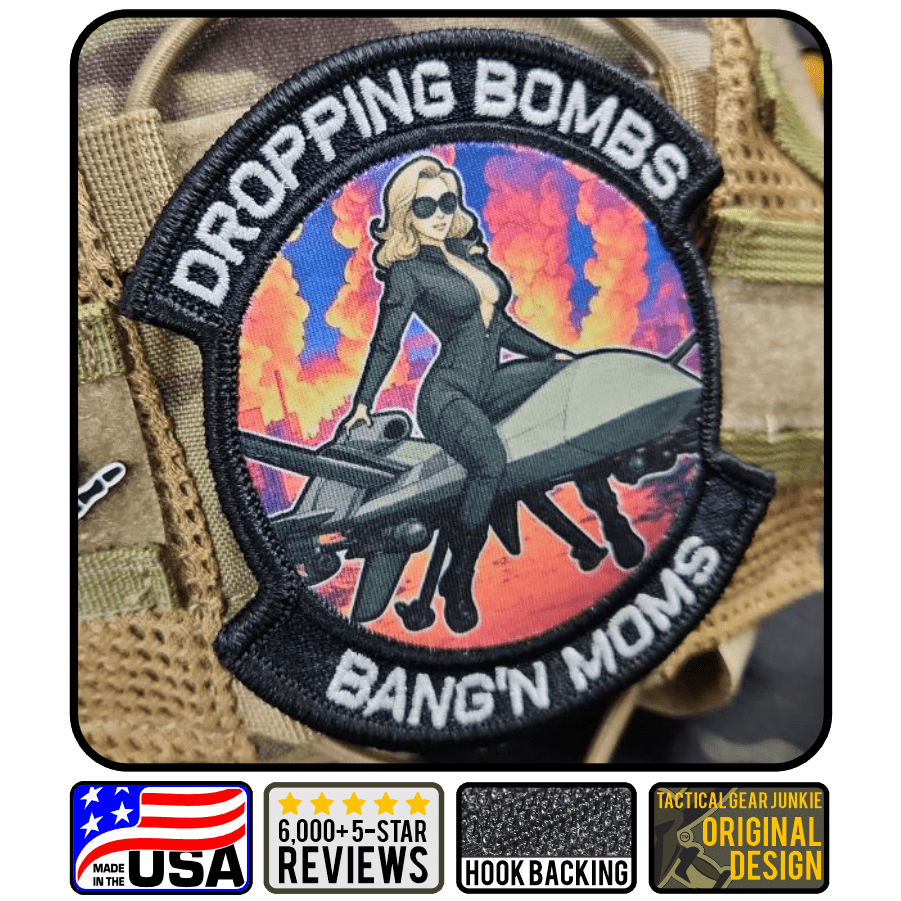 DROPPING BOMBS

BANG'N MOMS

MADE IN THE USA

6,000+ 5-STAR REVIEWS

HOOK BACKING

TACTICAL GEAR JUNKIE ORIGINAL DESIGN